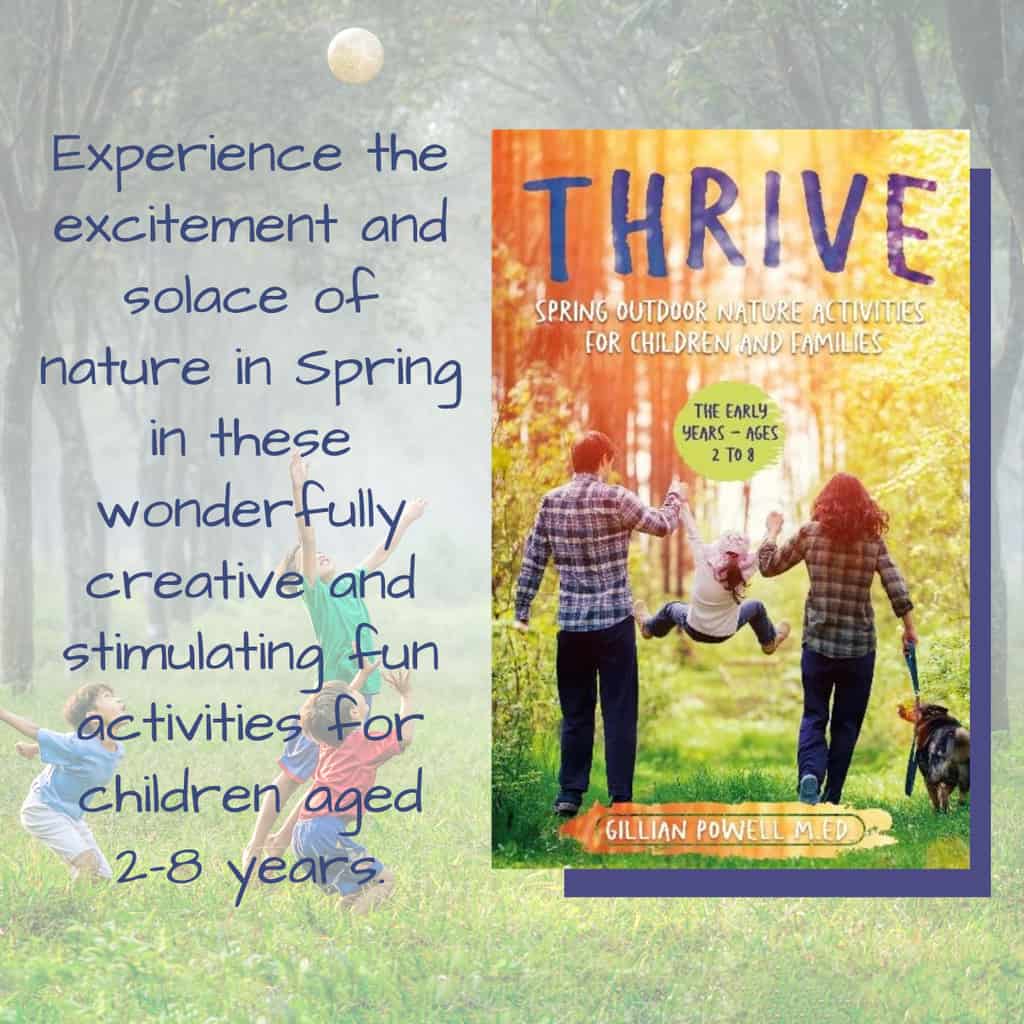 Experience the excitement and solace of nature in Spring in these wonderfully creative and stimulating fun activities for children aged 2-8 years.

THRIVE

SPRING OUTDOOR NATURE ACTIVITIES FOR CHILDREN AND FAMILIES

THE EARLY YEARS – AGES 2 TO 8

GILLIAN POWELL M.ED